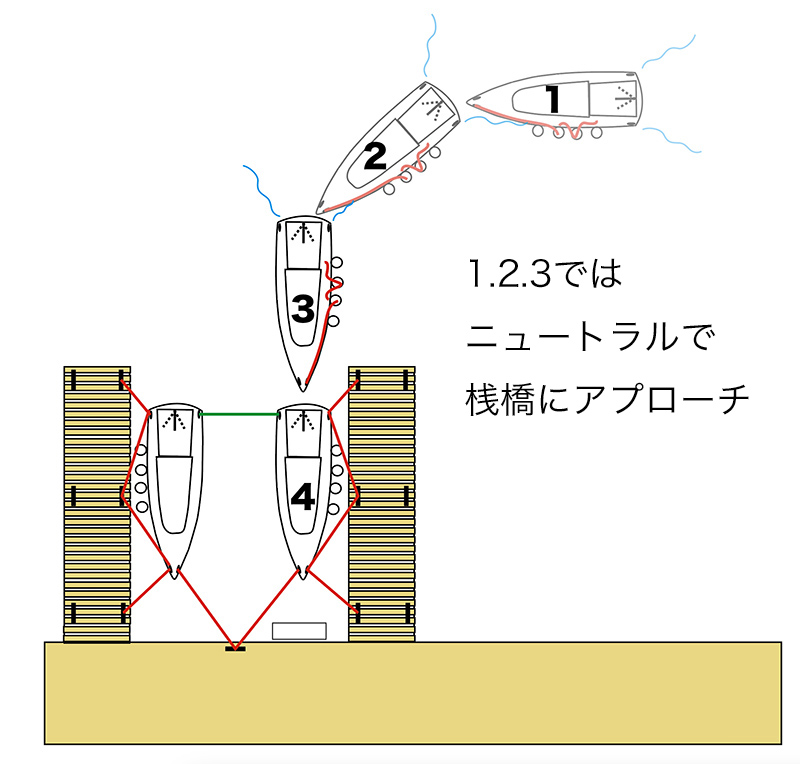 1
2
3
1.2.3では
ニュートラルで
桟橋にアプローチ
4